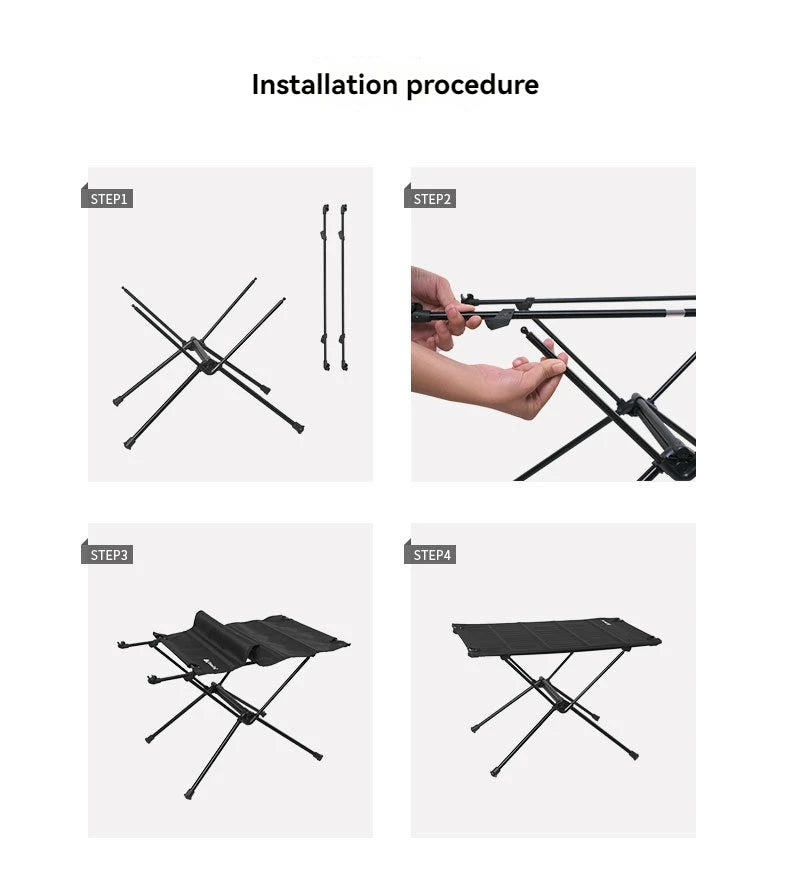 Installation procedure

STEP1

STEP2

STEP3

STEP4